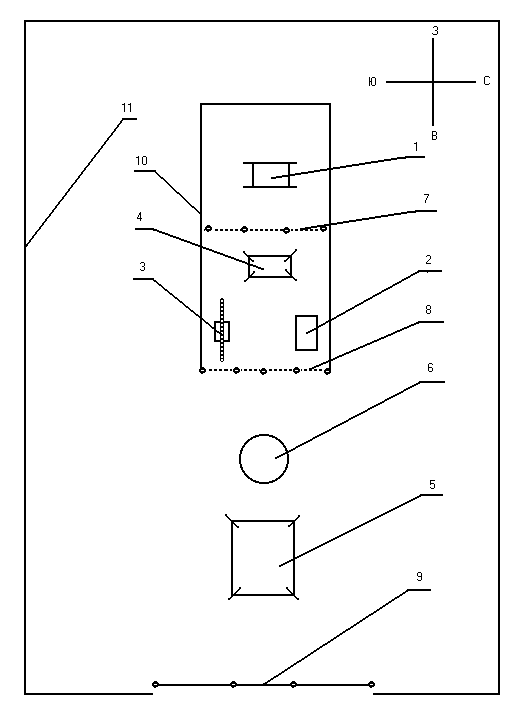 З
Ю
С
В
11
10
1
7
4
3
2
8
6
5
9